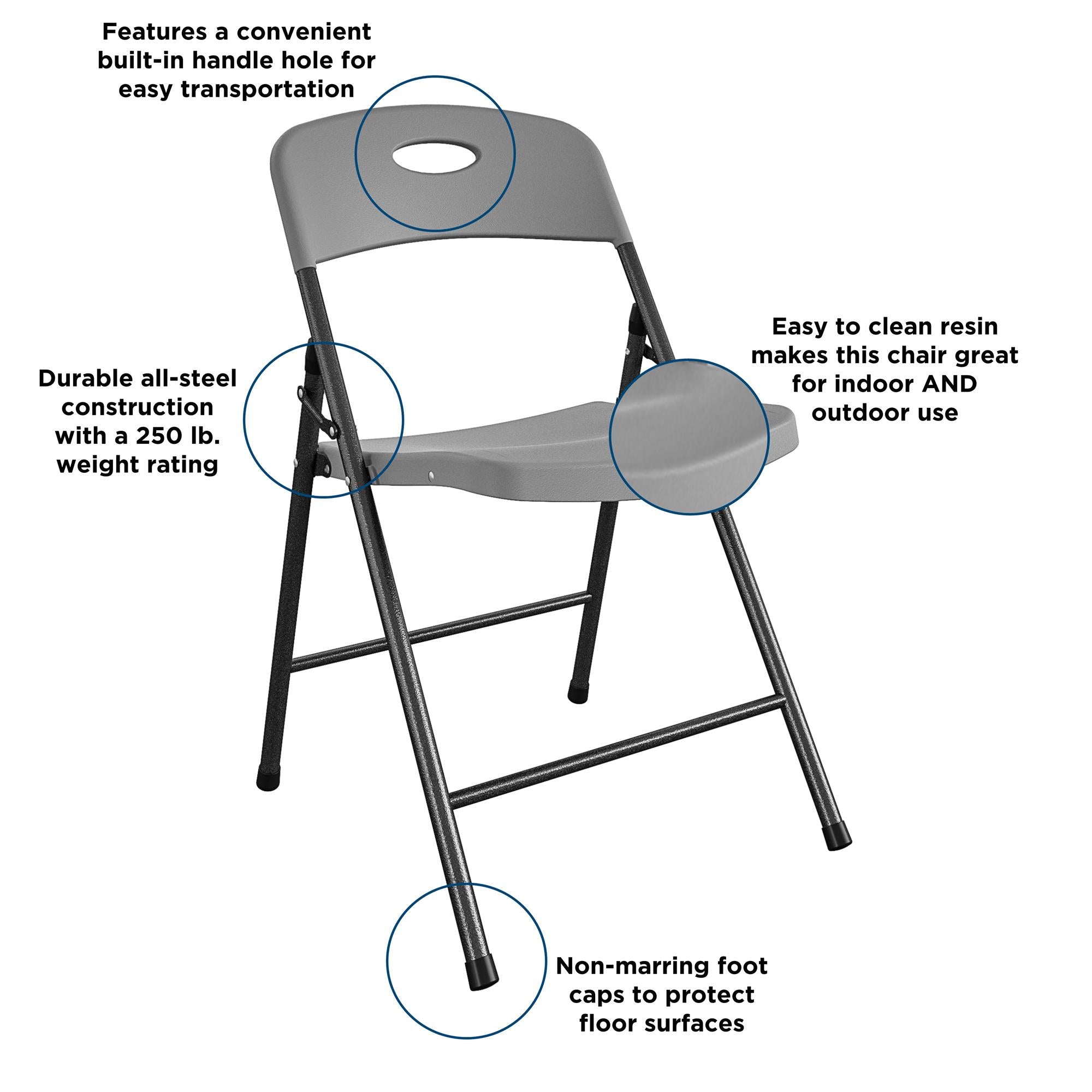 Features a convenient built-in handle hole for easy transportation

Durable all-steel construction with a 250 lb. weight rating

Easy to clean resin makes this chair great for indoor AND outdoor use

Non-marring foot caps to protect floor surfaces