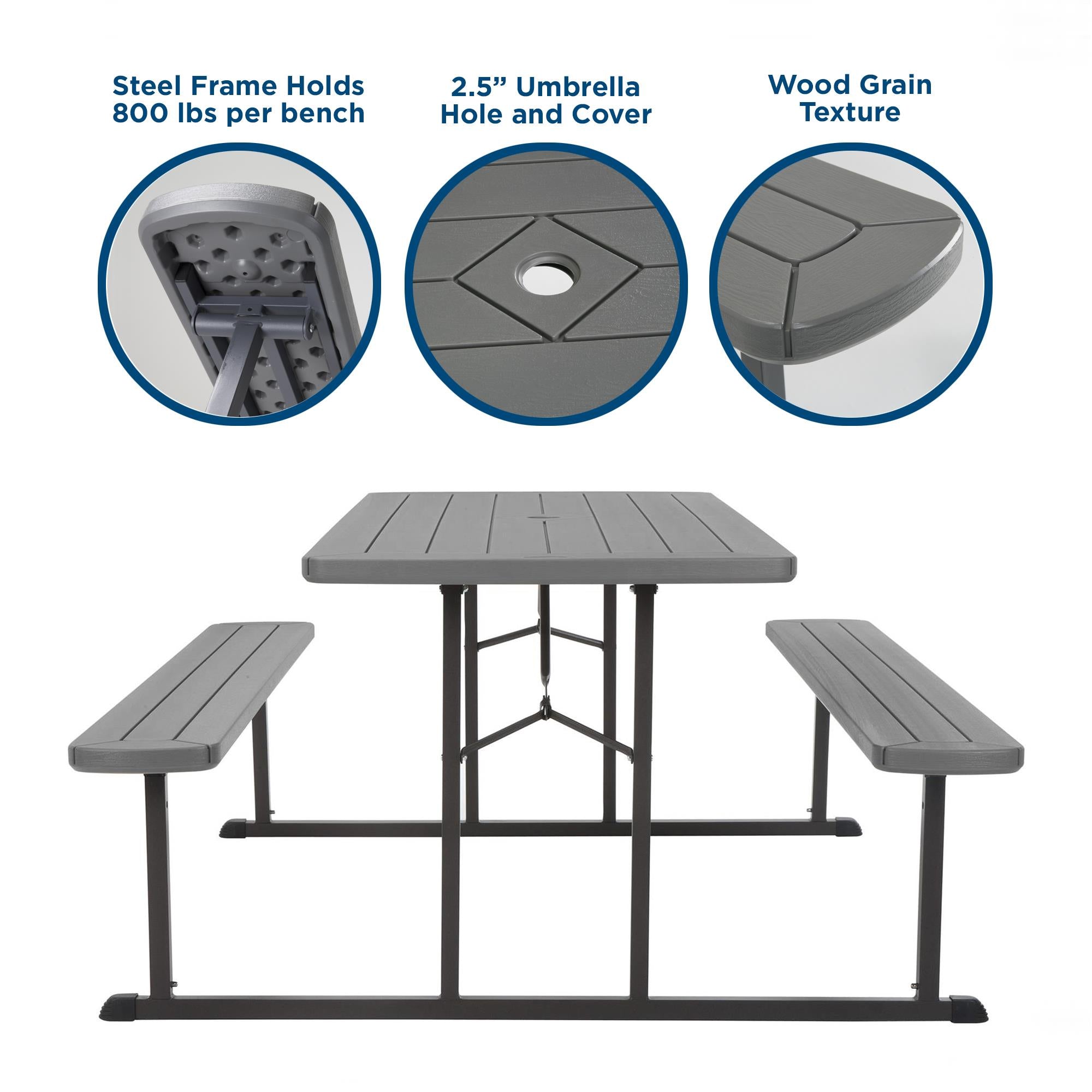 Steel Frame Holds 800 lbs per bench

2.5” Umbrella Hole and Cover

Wood Grain Texture